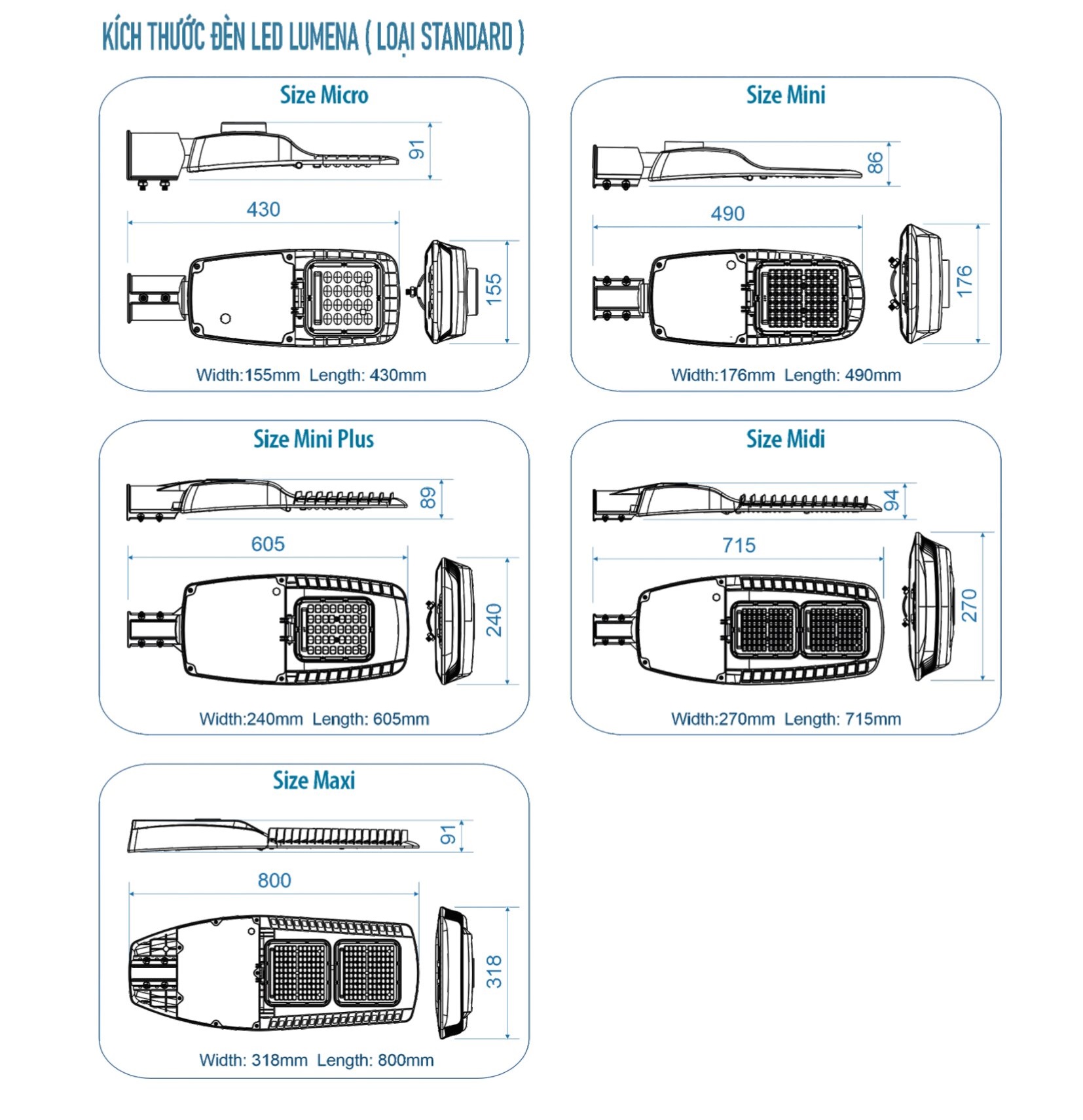 KÍCH THƯỚC ĐÈN LED LUMENA ( LOẠI STANDARD )

Size Micro

91

430

155

Width:155mm Length: 430mm

Size Mini

86

490

176

Width:176mm Length: 490mm

Size Mini Plus

89

605

240

Width:240mm Length: 605mm

Size Midi

94

715

270

Width:270mm Length: 715mm

Size Maxi

91

800

318

Width: 318mm Length: 800mm